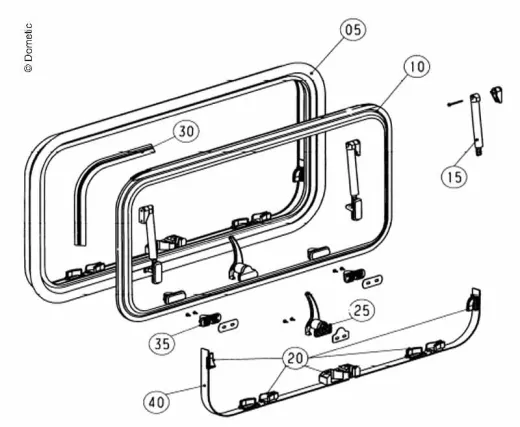 © Dometic
05
10
30
15
25
35
20
40